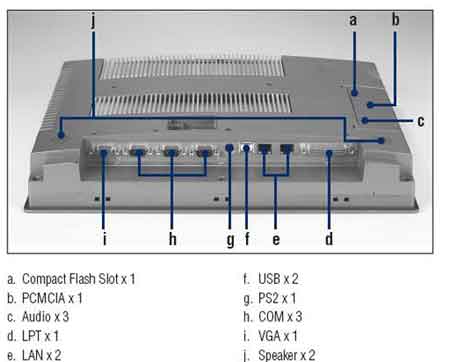 j
a
b
c
i
h
g
f
e
d

a. Compact Flash Slot x 1
b. PCMCIA x 1
c. Audio x 3
d. LPT x 1
e. LAN x 2

f. USB x 2
g. PS2 x 1
h. COM x 3
i. VGA x 1
j. Speaker x 2